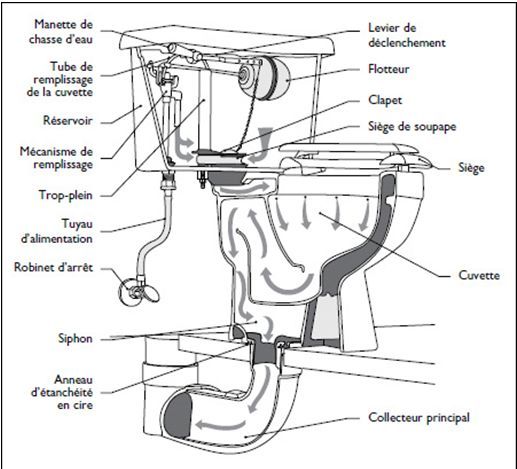 Manette de chasse d'eau

Tube de remplissage de la cuvette

Réservoir

Mécanisme de remplissage

Trop-plein

Tuyau d'alimentation

Robinet d'arrêt

Siphon

Anneau d'étanchéité en cire

Levier de déclenchement

Flotteur

Clapet

Siège de soupape

Siège

Cuvette

Collecteur principal